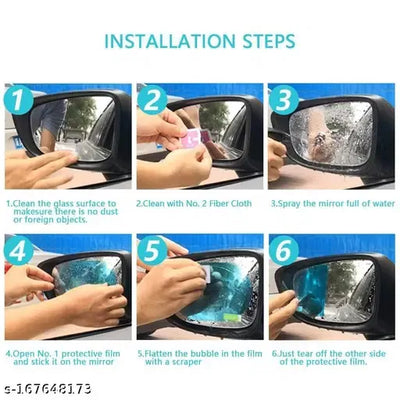 INSTALLATION STEPS

1

2

3

1.Clean the glass surface to makesure there is no dust or foreign objects.

2.Clean with No. 2 Fiber Cloth

3.Spray the mirror full of water

4

5

6

4.Open No. 1 protective film and stick it on the mirror

5.Flatten the bubble in the film with a scraper

6.Just tear off the other side of the protective film.

s-167648173