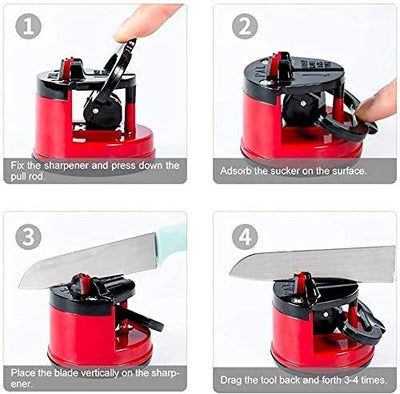 1

Fix the sharpener and press down the pull rod.

2

Adsorb the sucker on the surface.

3

Place the blade vertically on the sharpener.

4

Drag the tool back and forth 3-4 times.